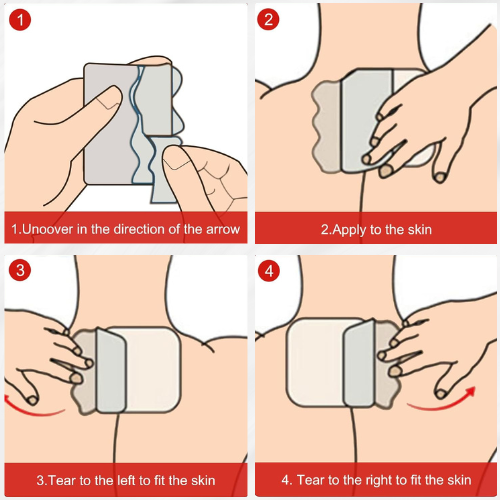 1

1.Unoover in the direction of the arrow

2

2.Apply to the skin

3

3.Tear to the left to fit the skin

4

4. Tear to the right to fit the skin